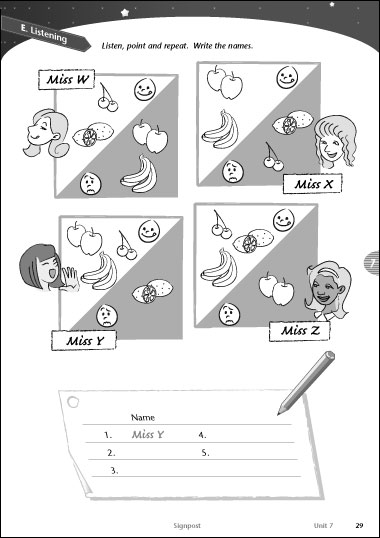 E. Listening

Listen, point and repeat. Write the names.

Miss W

Miss X

Miss Y

Miss Z

7

Name
1. Miss Y
2.
3.
4.
5.

Signpost

Unit 7

29