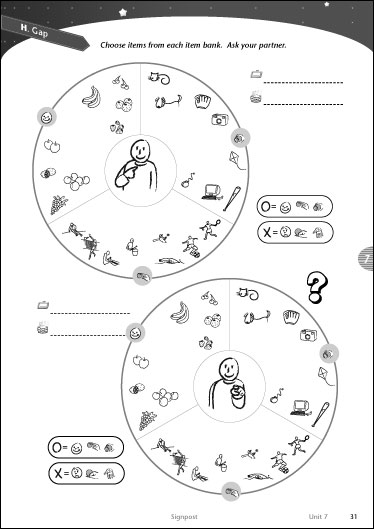 H. Gap

Choose items from each item bank. Ask your partner.

O =

X =

7

?

O =

X =

Signpost

Unit 7

31